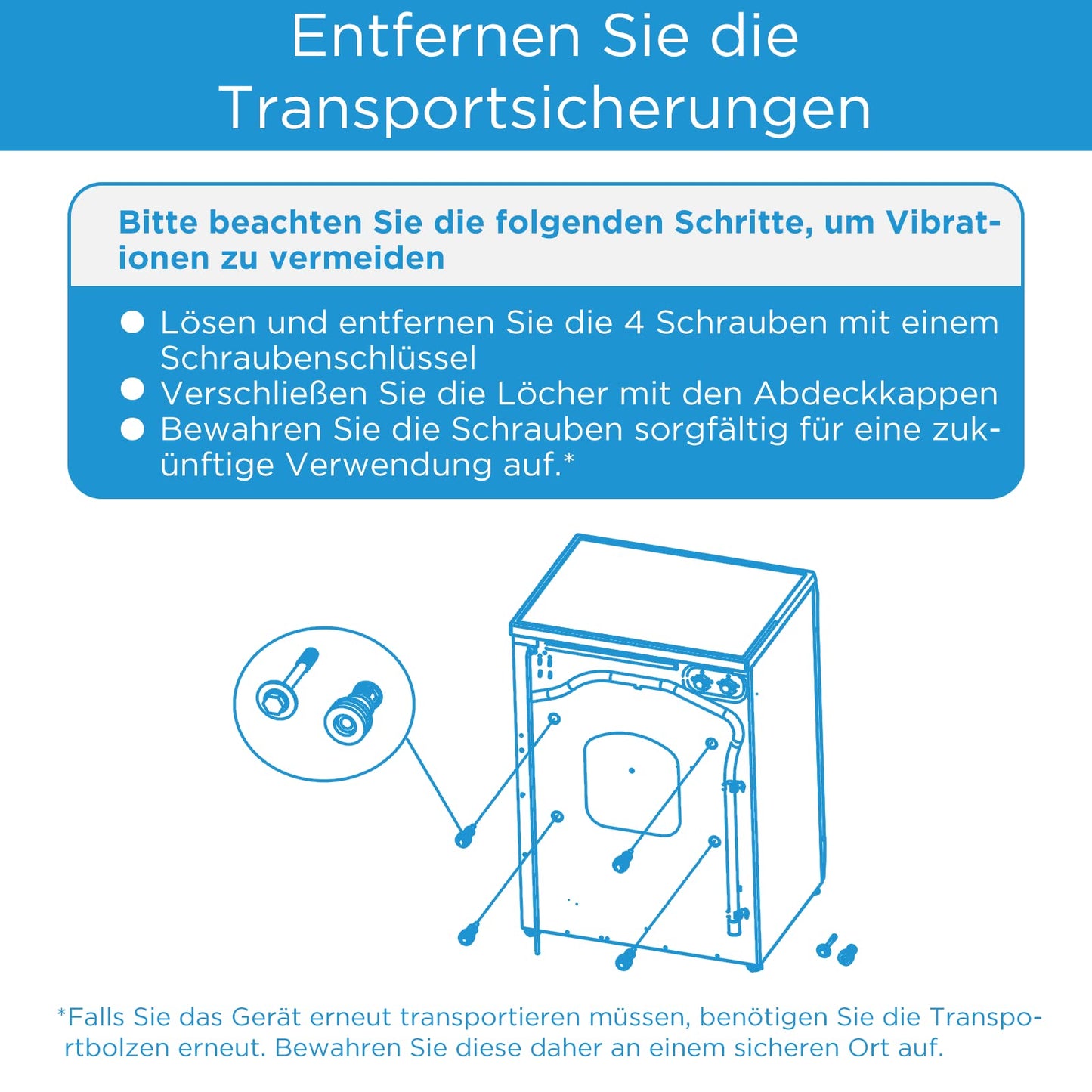 Entfernen Sie die Transportsicherungen

Bitte beachten Sie die folgenden Schritte, um Vibrationen zu vermeiden

● Lösen und entfernen Sie die 4 Schrauben mit einem Schraubenschlüssel
● Verschließen Sie die Löcher mit den Abdeckkappen
● Bewahren Sie die Schrauben sorgfältig für eine zukünftige Verwendung auf.*

*Falls Sie das Gerät erneut transportieren müssen, benötigen Sie die Transportbolzen erneut. Bewahren Sie diese daher an einem sicheren Ort auf.